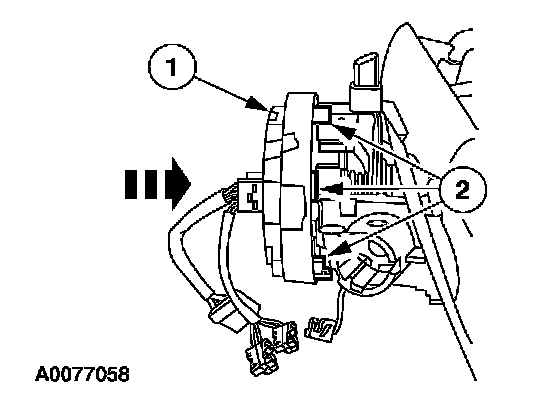 1

2

A0077058