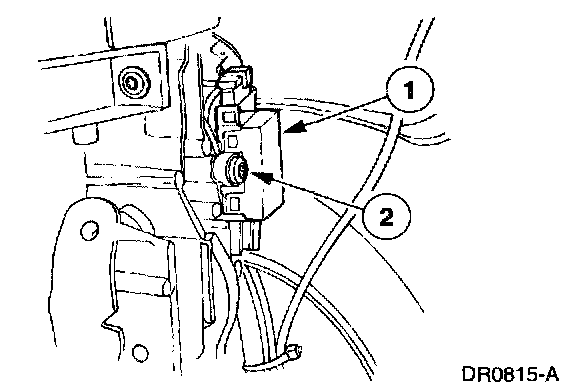 1

2

DR0815-A