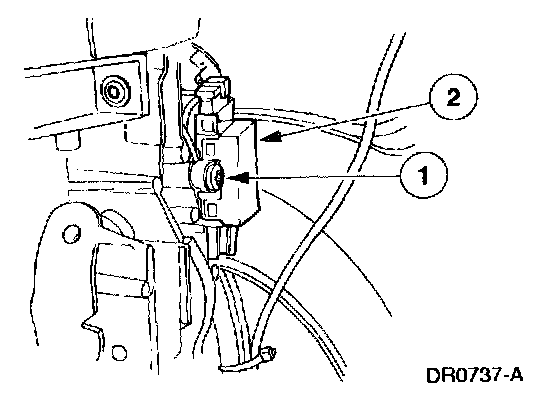 2

1

DR0737-A