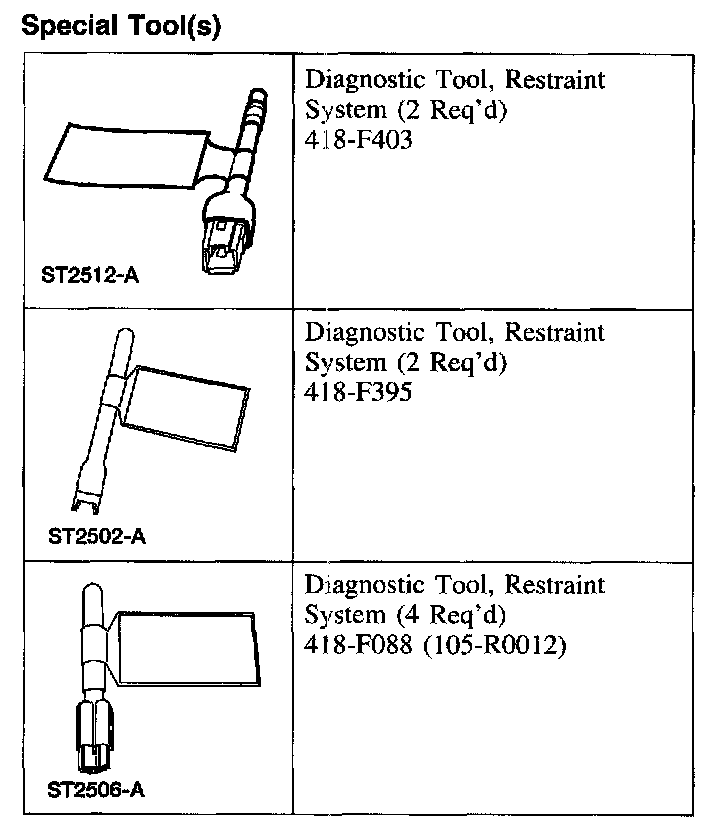 Special Tool(s)

| | |
|---|---|
| ST2512-A | Diagnostic Tool, Restraint System (2 Req'd) 418-F403 |
| ST2502-A | Diagnostic Tool, Restraint System (2 Req'd) 418-F395 |
| ST2506-A | Diagnostic Tool, Restraint System (4 Req'd) 418-F088 (105-R0012) |