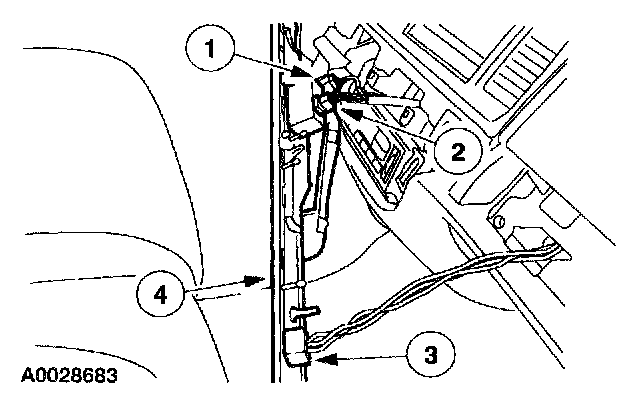 1
2
4
3
A0028683