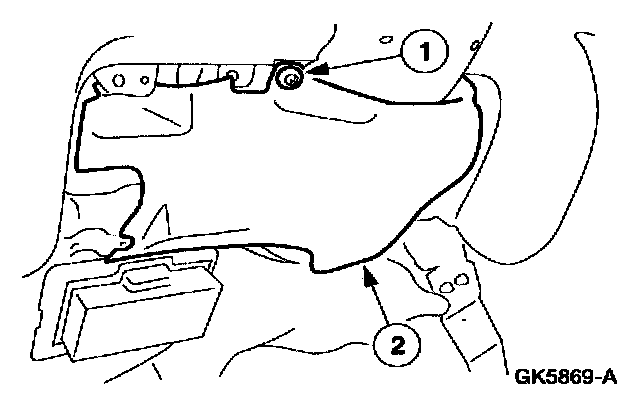 1
2
GK5869-A