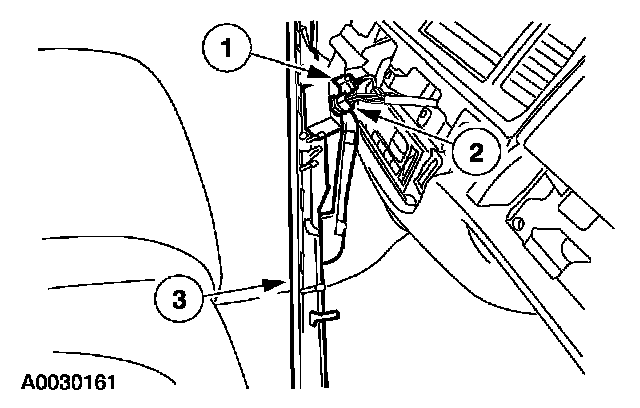 1
2
3
A0030161