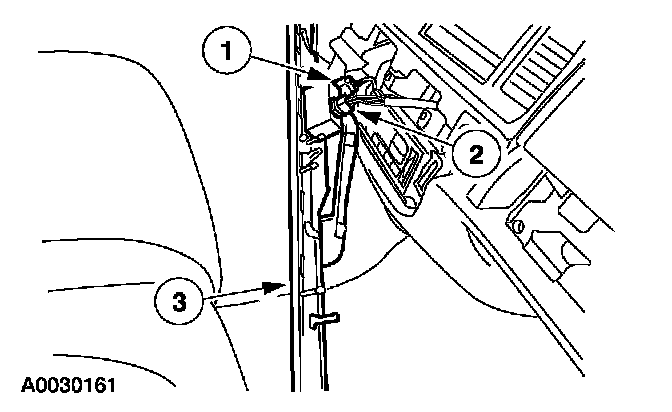 1
2
3
A0030161