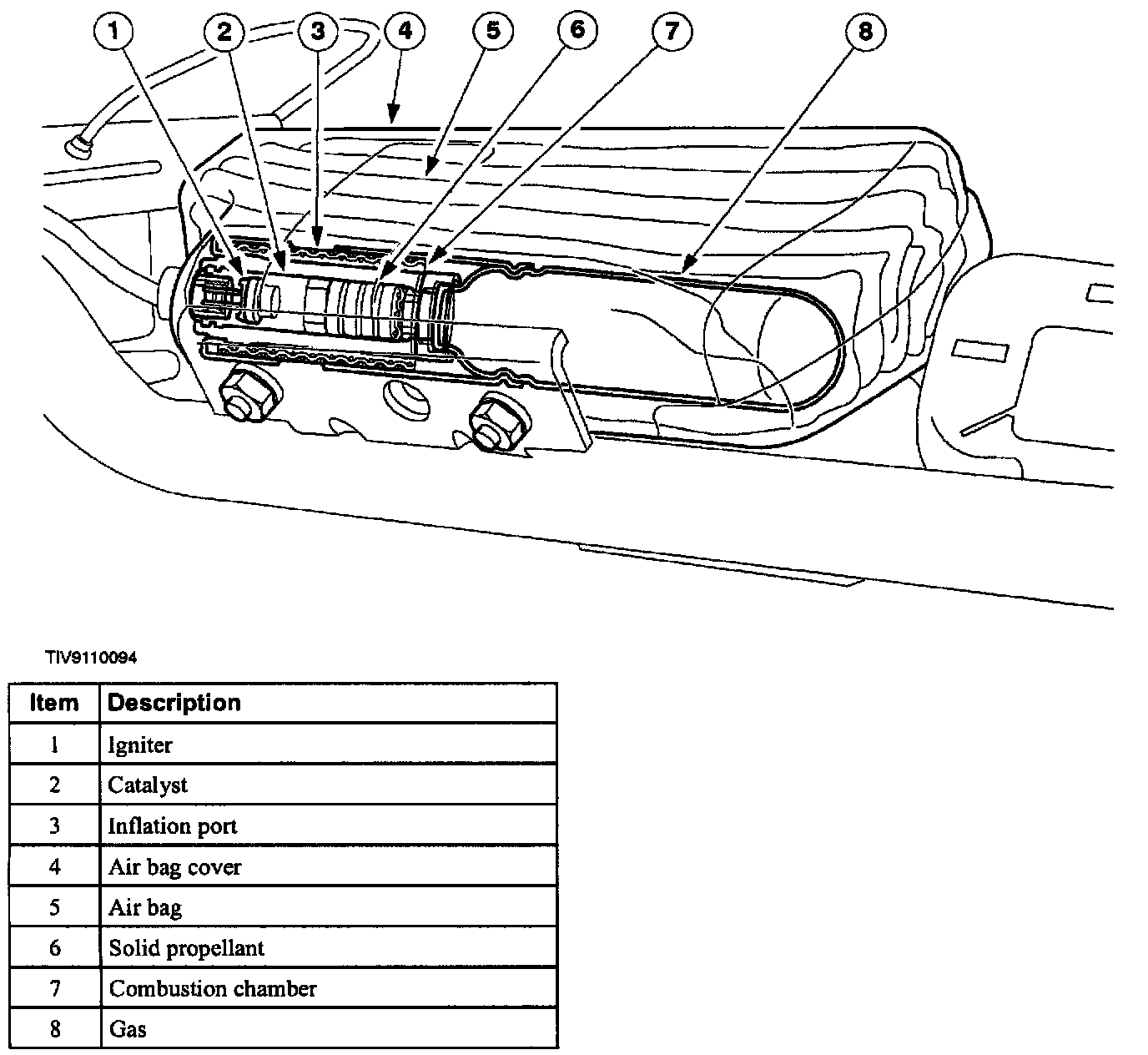 1 2 3 4 5 6 7 8

TIV9110094

| Item | Description |
|---|---|
| 1 | Igniter |
| 2 | Catalyst |
| 3 | Inflation port |
| 4 | Air bag cover |
| 5 | Air bag |
| 6 | Solid propellant |
| 7 | Combustion chamber |
| 8 | Gas |