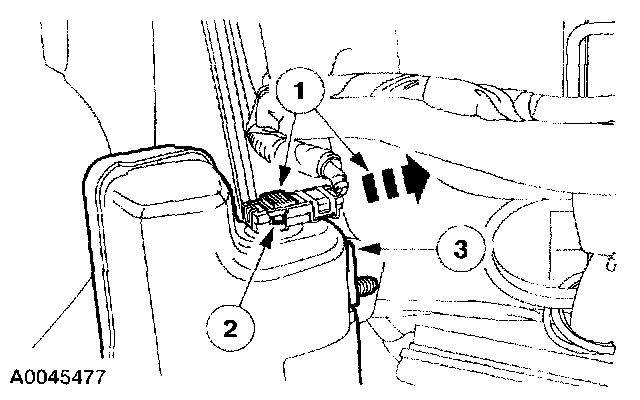 1
3
2
A0045477