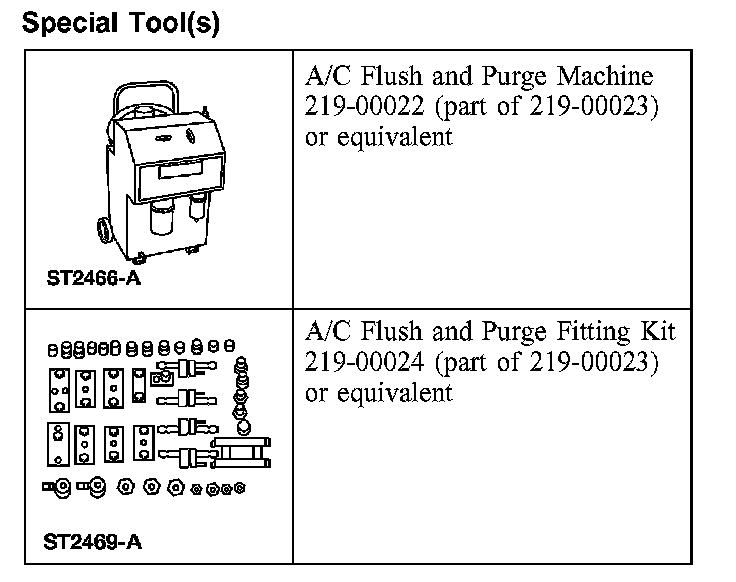 Special Tool(s)

| | |
|---|---|
| ST2466-A | A/C Flush and Purge Machine 219-00022 (part of 219-00023) or equivalent |
| ST2469-A | A/C Flush and Purge Fitting Kit 219-00024 (part of 219-00023) or equivalent |