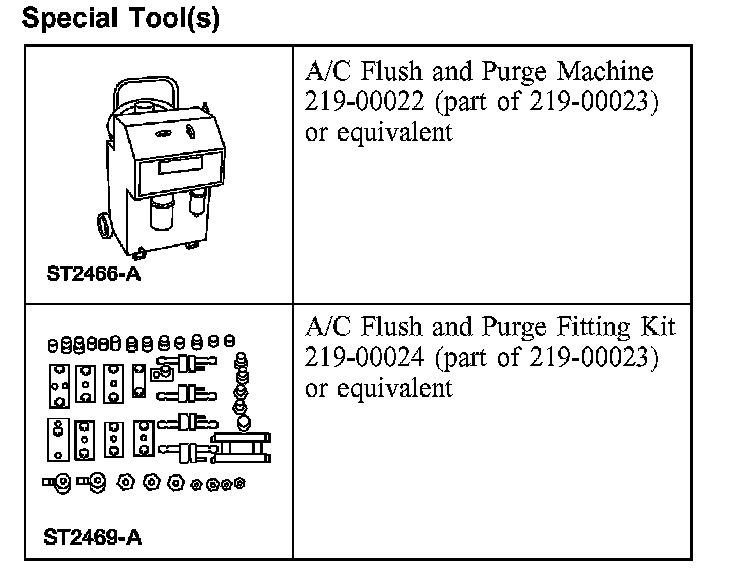 Special Tool(s)

|  |  |
|---|---|
| ST2466-A | A/C Flush and Purge Machine 219-00022 (part of 219-00023) or equivalent |
| ST2469-A | A/C Flush and Purge Fitting Kit 219-00024 (part of 219-00023) or equivalent |