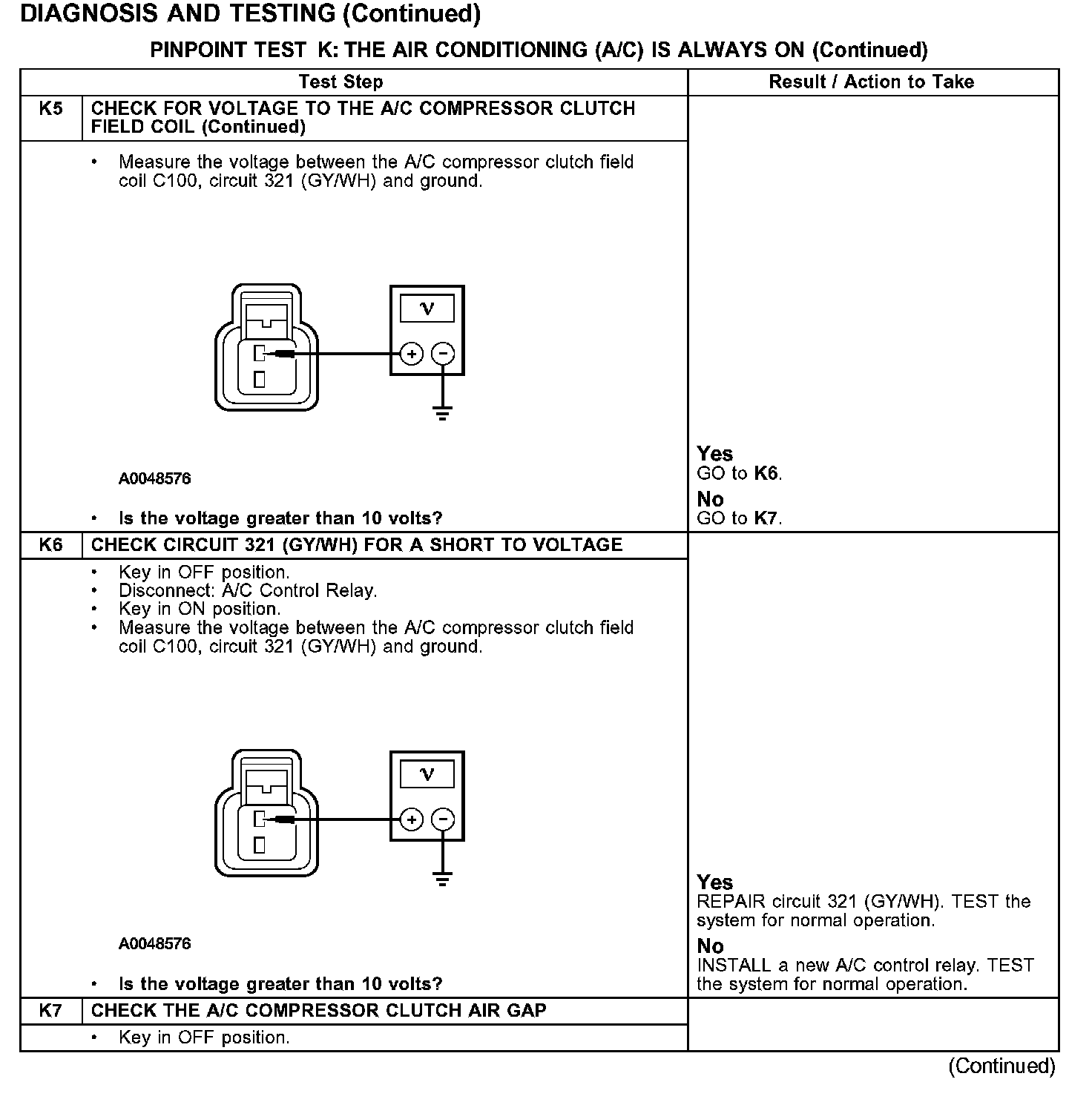 DIAGNOSIS AND TESTING (Continued)

PINPOINT TEST K: THE AIR CONDITIONING (A/C) IS ALWAYS ON (Continued)

| | Test Step | Result / Action to Take |
|---|---|---|
| K5 | CHECK FOR VOLTAGE TO THE A/C COMPRESSOR CLUTCH FIELD COIL (Continued) | |
| | • Measure the voltage between the A/C compressor clutch field coil C100, circuit 321 (GY/WH) and ground. V + − A0048576 • Is the voltage greater than 10 volts? | Yes GO to K6. No GO to K7. |
| K6 | CHECK CIRCUIT 321 (GY/WH) FOR A SHORT TO VOLTAGE | |
| | • Key in OFF position. • Disconnect: A/C Control Relay. • Key in ON position. • Measure the voltage between the A/C compressor clutch field coil C100, circuit 321 (GY/WH) and ground. V + − A0048576 • Is the voltage greater than 10 volts? | Yes REPAIR circuit 321 (GY/WH). TEST the system for normal operation. No INSTALL a new A/C control relay. TEST the system for normal operation. |
| K7 | CHECK THE A/C COMPRESSOR CLUTCH AIR GAP | |
| | • Key in OFF position. | |

(Continued)