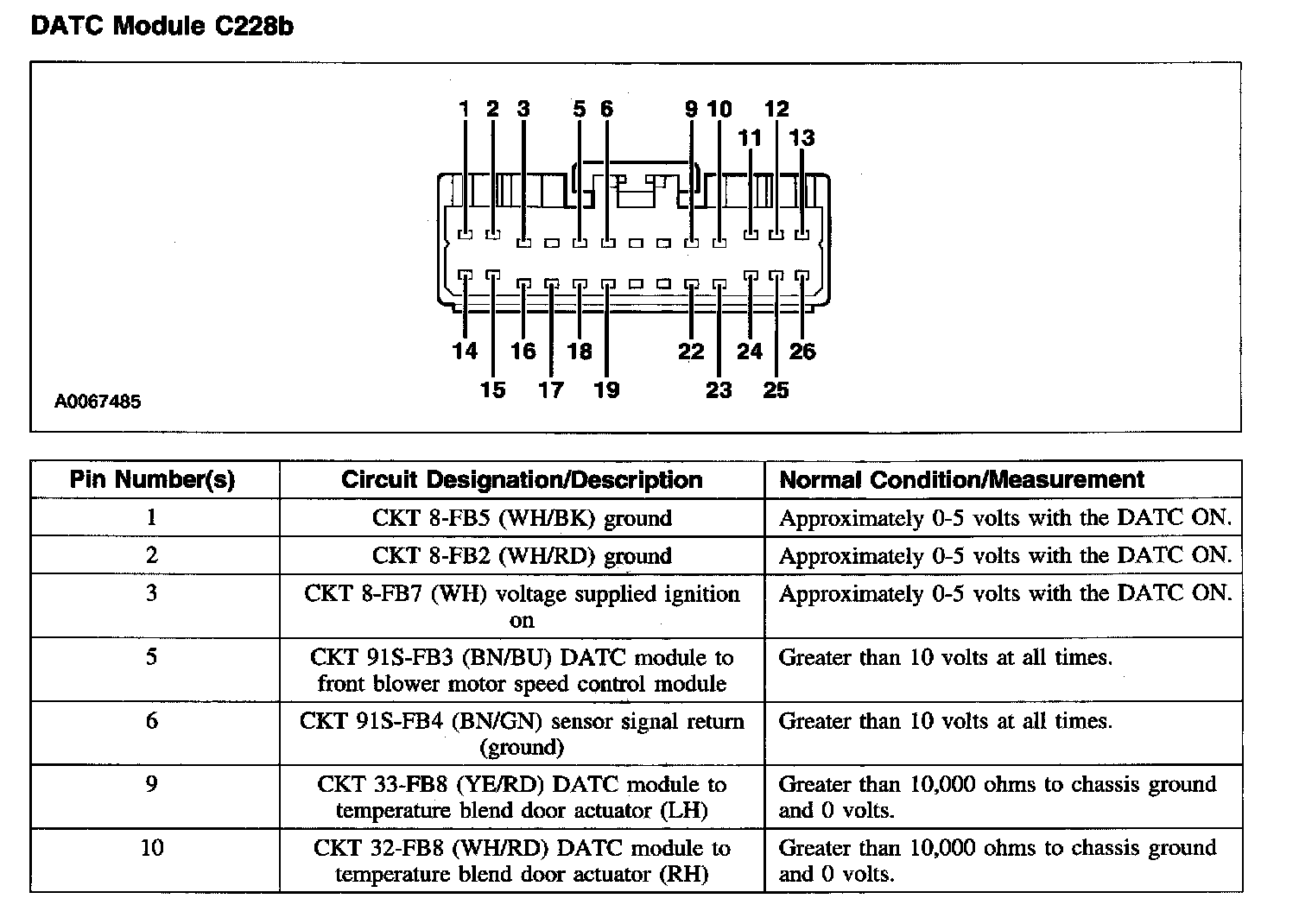 DATC Module C228b

1 2 3 5 6 9 10 12
11 13

14 16 18 22 24 26
15 17 19 23 25

A0067485

| Pin Number(s) | Circuit Designation/Description | Normal Condition/Measurement |
|---|---|---|
| 1 | CKT 8-FB5 (WH/BK) ground | Approximately 0-5 volts with the DATC ON. |
| 2 | CKT 8-FB2 (WH/RD) ground | Approximately 0-5 volts with the DATC ON. |
| 3 | CKT 8-FB7 (WH) voltage supplied ignition on | Approximately 0-5 volts with the DATC ON. |
| 5 | CKT 91S-FB3 (BN/BU) DATC module to front blower motor speed control module | Greater than 10 volts at all times. |
| 6 | CKT 91S-FB4 (BN/GN) sensor signal return (ground) | Greater than 10 volts at all times. |
| 9 | CKT 33-FB8 (YE/RD) DATC module to temperature blend door actuator (LH) | Greater than 10,000 ohms to chassis ground and 0 volts. |
| 10 | CKT 32-FB8 (WH/RD) DATC module to temperature blend door actuator (RH) | Greater than 10,000 ohms to chassis ground and 0 volts. |