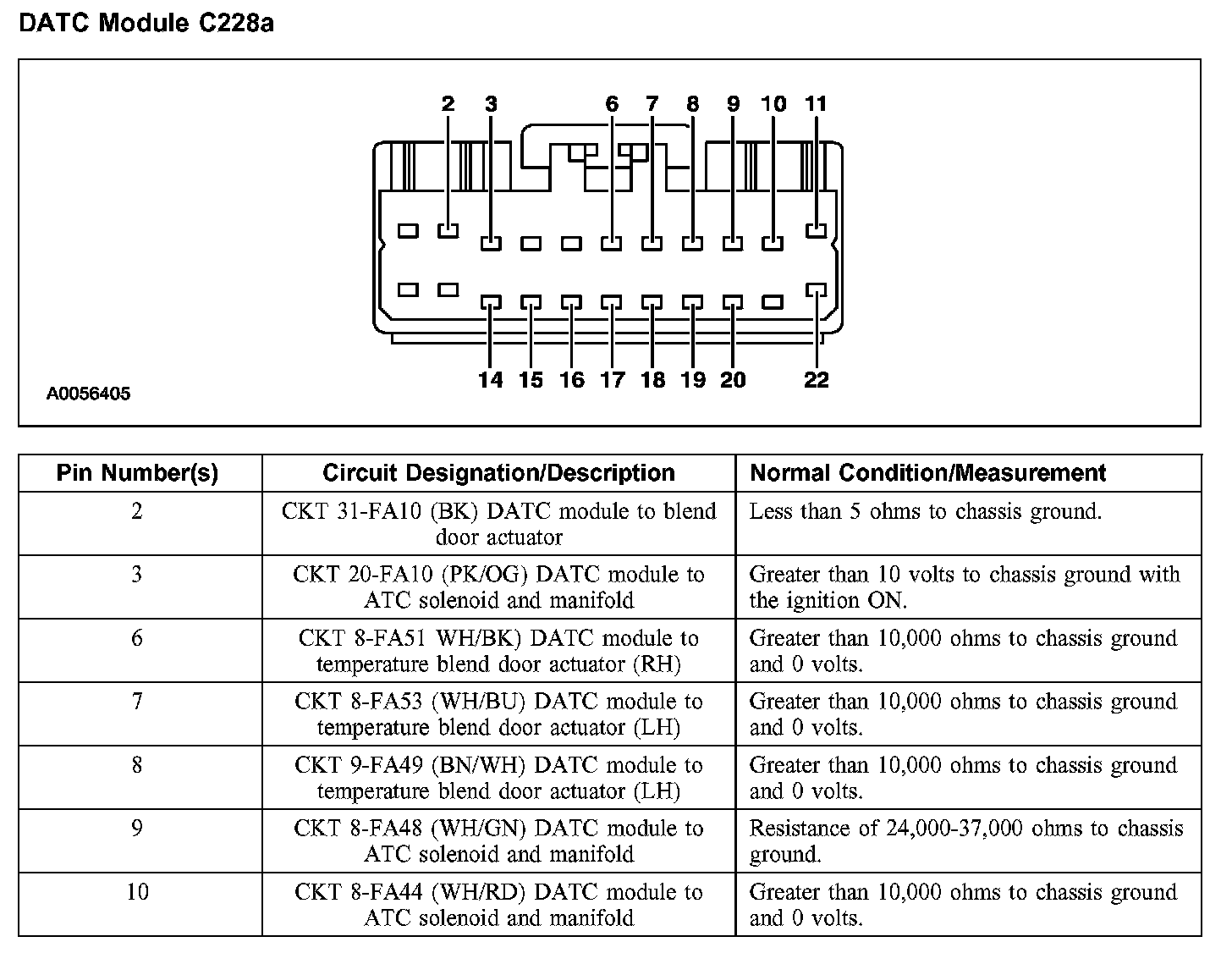 DATC Module C228a

2 3 6 7 8 9 10 11

14 15 16 17 18 19 20 22

A0056405

| Pin Number(s) | Circuit Designation/Description | Normal Condition/Measurement |
|---|---|---|
| 2 | CKT 31-FA10 (BK) DATC module to blend door actuator | Less than 5 ohms to chassis ground. |
| 3 | CKT 20-FA10 (PK/OG) DATC module to ATC solenoid and manifold | Greater than 10 volts to chassis ground with the ignition ON. |
| 6 | CKT 8-FA51 WH/BK) DATC module to temperature blend door actuator (RH) | Greater than 10,000 ohms to chassis ground and 0 volts. |
| 7 | CKT 8-FA53 (WH/BU) DATC module to temperature blend door actuator (LH) | Greater than 10,000 ohms to chassis ground and 0 volts. |
| 8 | CKT 9-FA49 (BN/WH) DATC module to temperature blend door actuator (LH) | Greater than 10,000 ohms to chassis ground and 0 volts. |
| 9 | CKT 8-FA48 (WH/GN) DATC module to ATC solenoid and manifold | Resistance of 24,000-37,000 ohms to chassis ground. |
| 10 | CKT 8-FA44 (WH/RD) DATC module to ATC solenoid and manifold | Greater than 10,000 ohms to chassis ground and 0 volts. |