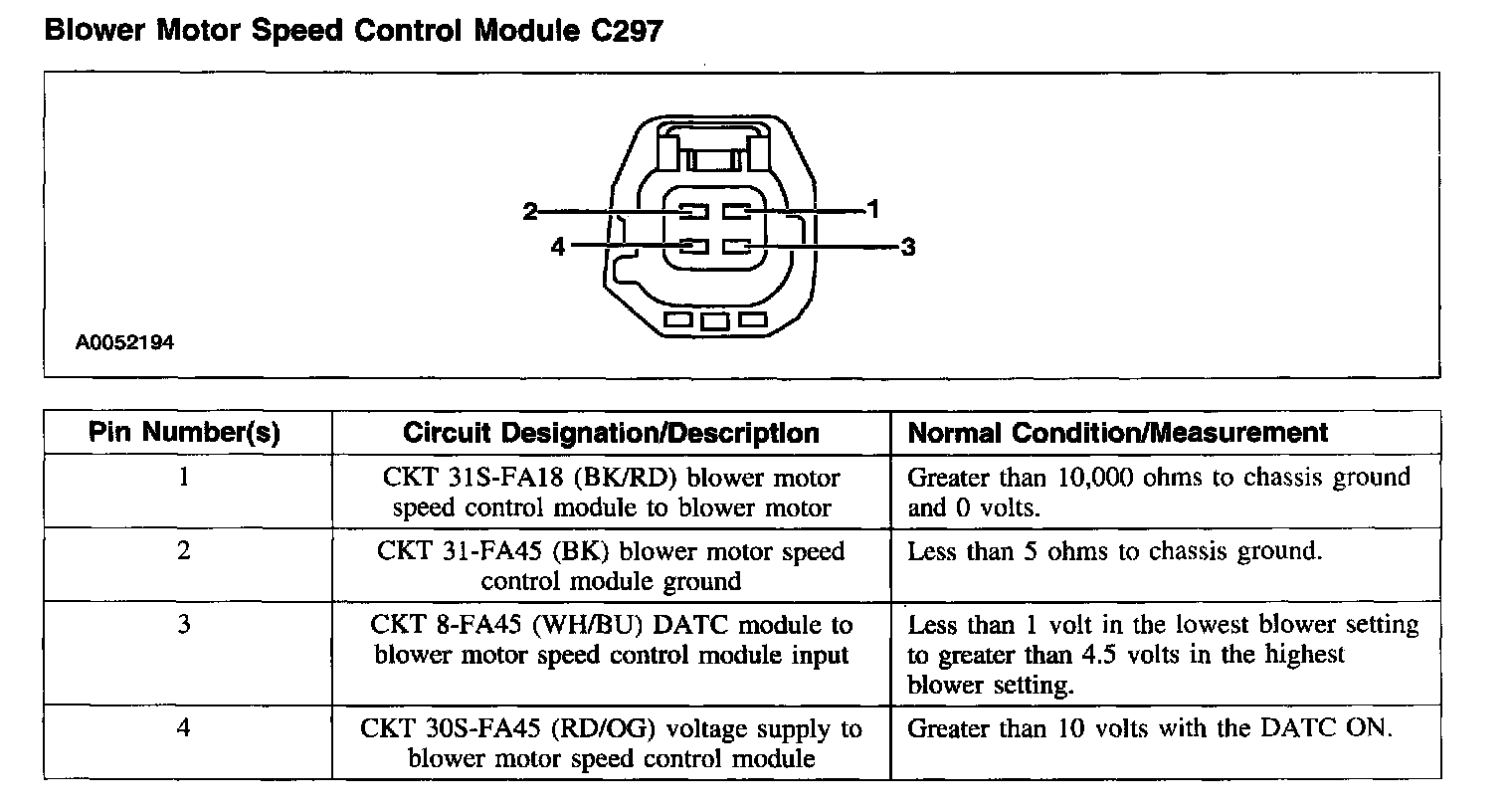 Blower Motor Speed Control Module C297

2
1
4
3
A0052194

| Pin Number(s) | Circuit Designation/Description | Normal Condition/Measurement |
|---|---|---|
| 1 | CKT 31S-FA18 (BK/RD) blower motor speed control module to blower motor | Greater than 10,000 ohms to chassis ground and 0 volts. |
| 2 | CKT 31-FA45 (BK) blower motor speed control module ground | Less than 5 ohms to chassis ground. |
| 3 | CKT 8-FA45 (WH/BU) DATC module to blower motor speed control module input | Less than 1 volt in the lowest blower setting to greater than 4.5 volts in the highest blower setting. |
| 4 | CKT 30S-FA45 (RD/OG) voltage supply to blower motor speed control module | Greater than 10 volts with the DATC ON. |