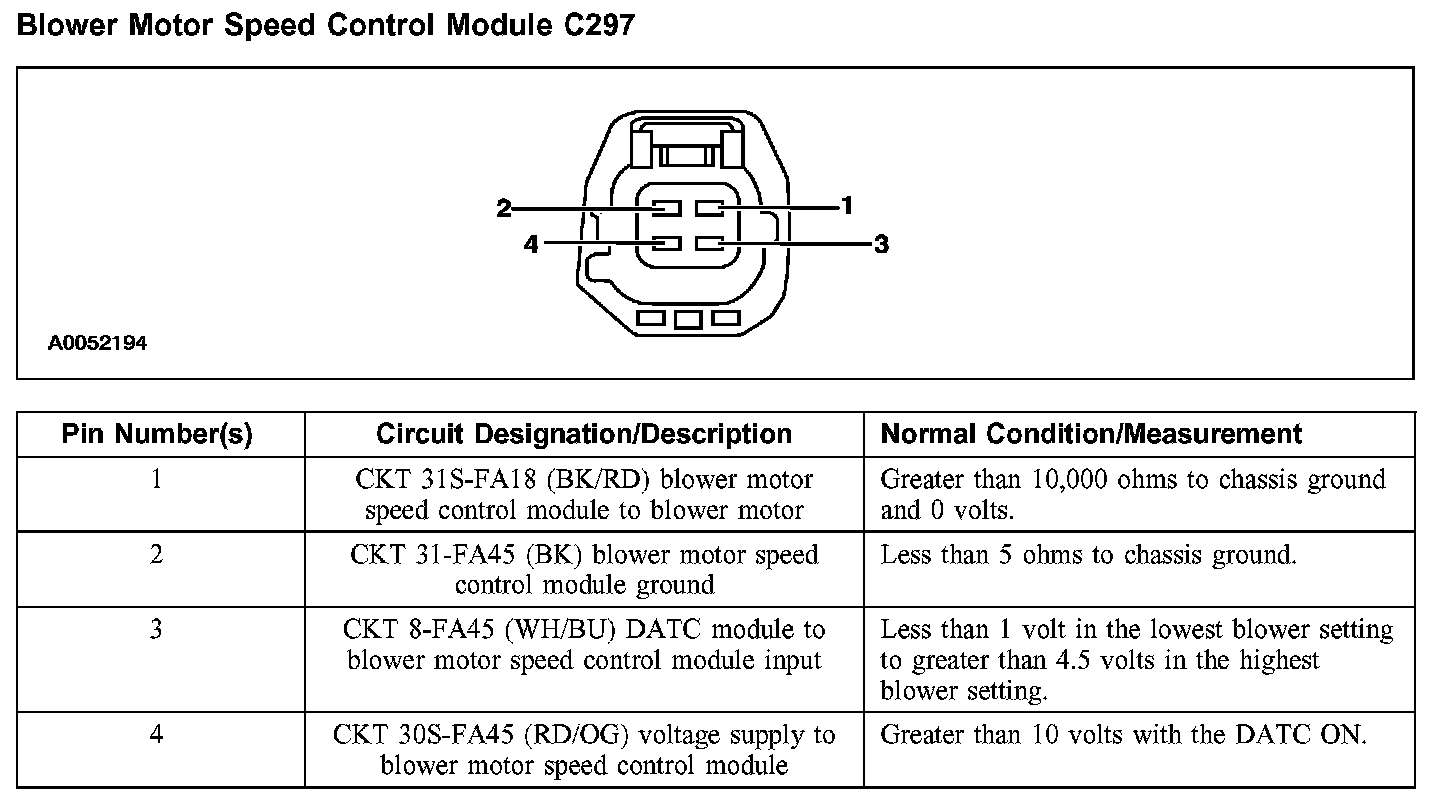 Blower Motor Speed Control Module C297

2
1
4
3
A0052194

| Pin Number(s) | Circuit Designation/Description | Normal Condition/Measurement |
|---|---|---|
| 1 | CKT 31S-FA18 (BK/RD) blower motor speed control module to blower motor | Greater than 10,000 ohms to chassis ground and 0 volts. |
| 2 | CKT 31-FA45 (BK) blower motor speed control module ground | Less than 5 ohms to chassis ground. |
| 3 | CKT 8-FA45 (WH/BU) DATC module to blower motor speed control module input | Less than 1 volt in the lowest blower setting to greater than 4.5 volts in the highest blower setting. |
| 4 | CKT 30S-FA45 (RD/OG) voltage supply to blower motor speed control module | Greater than 10 volts with the DATC ON. |