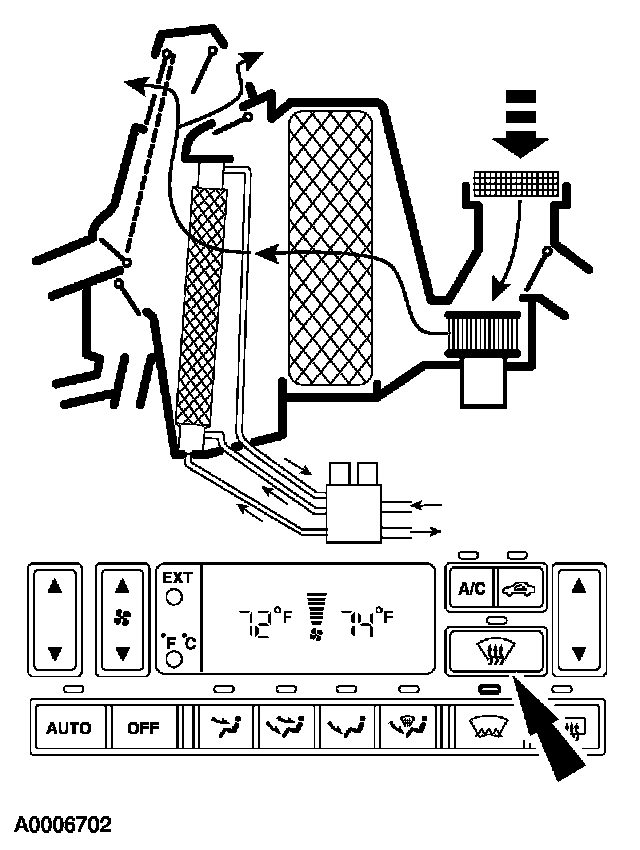 EXT

°F °C

72°F

74°F

A/C

AUTO

OFF

A0006702