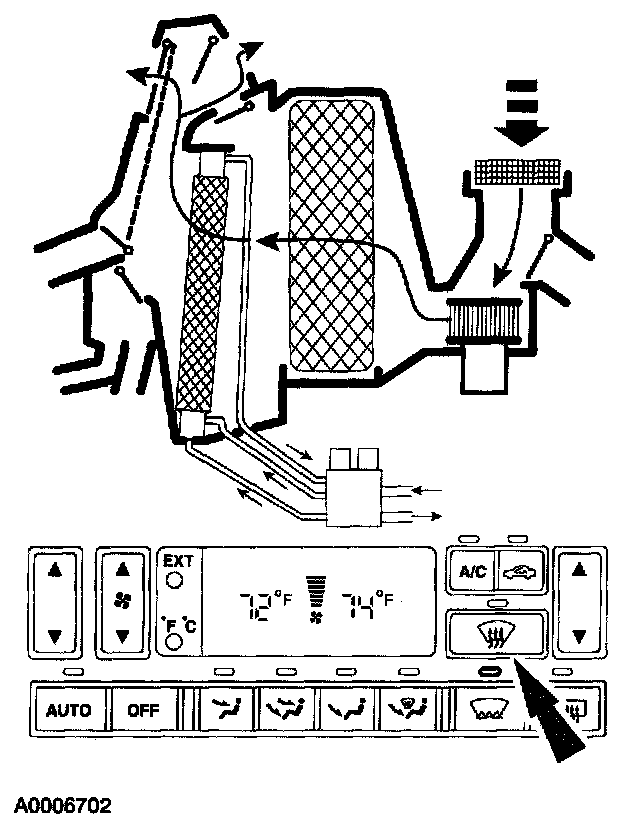 EXT

°F °C

72°F

74°F

A/C

AUTO

OFF

A0006702