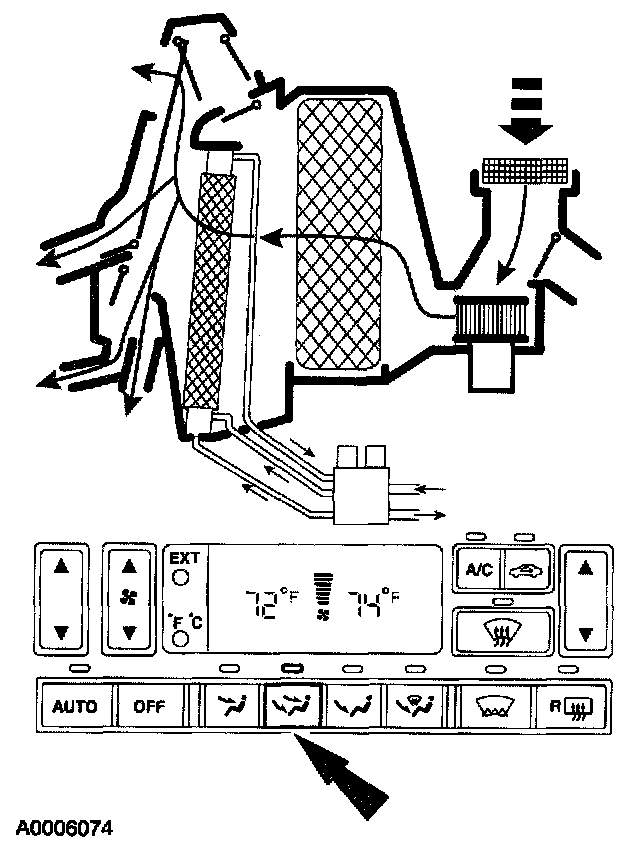 EXT

°F °C

72°F

74°F

A/C

AUTO

OFF

R

A0006074