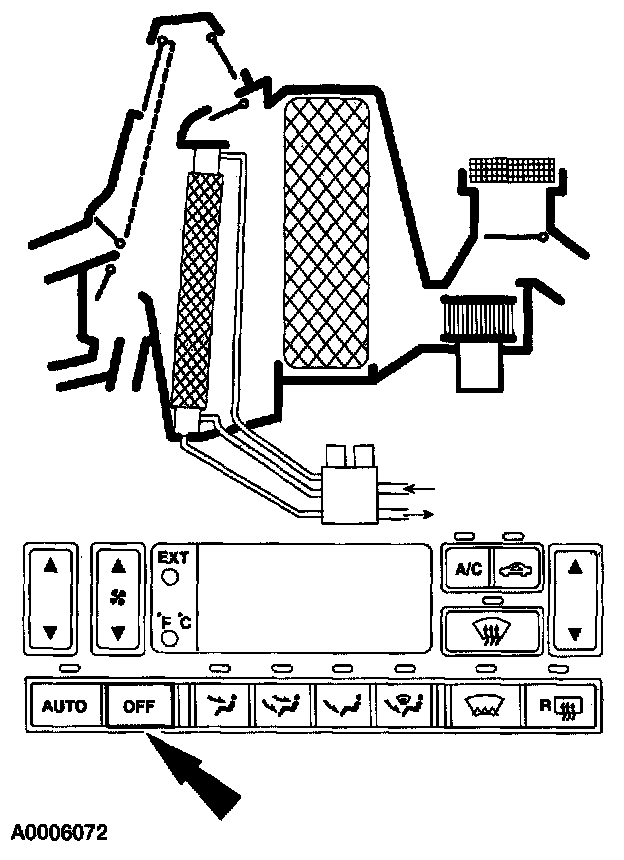 EXT
°F °C
A/C
AUTO
OFF
R
A0006072