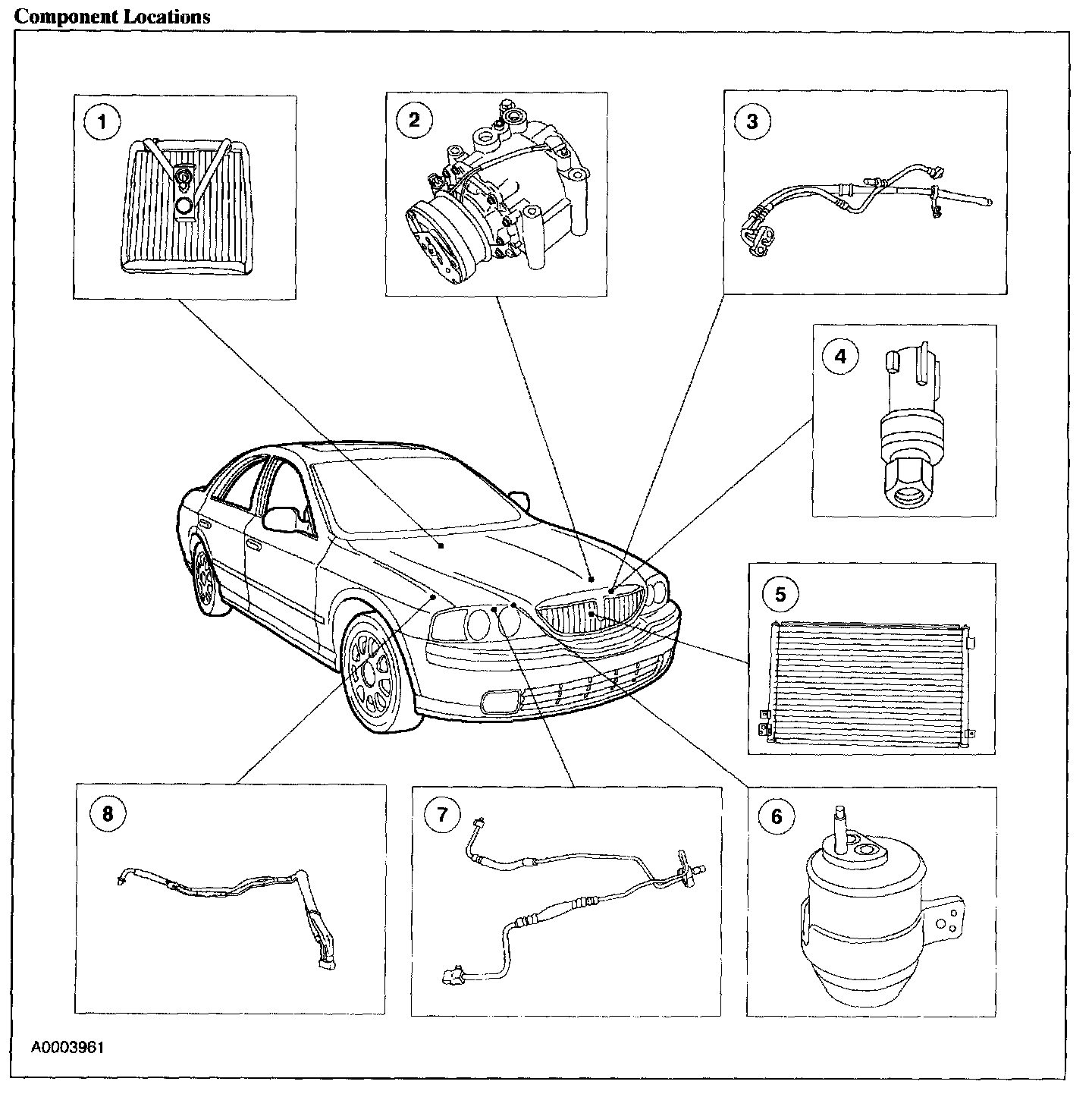 Component Locations

1

2

3

4

5

8

7

6

A0003961