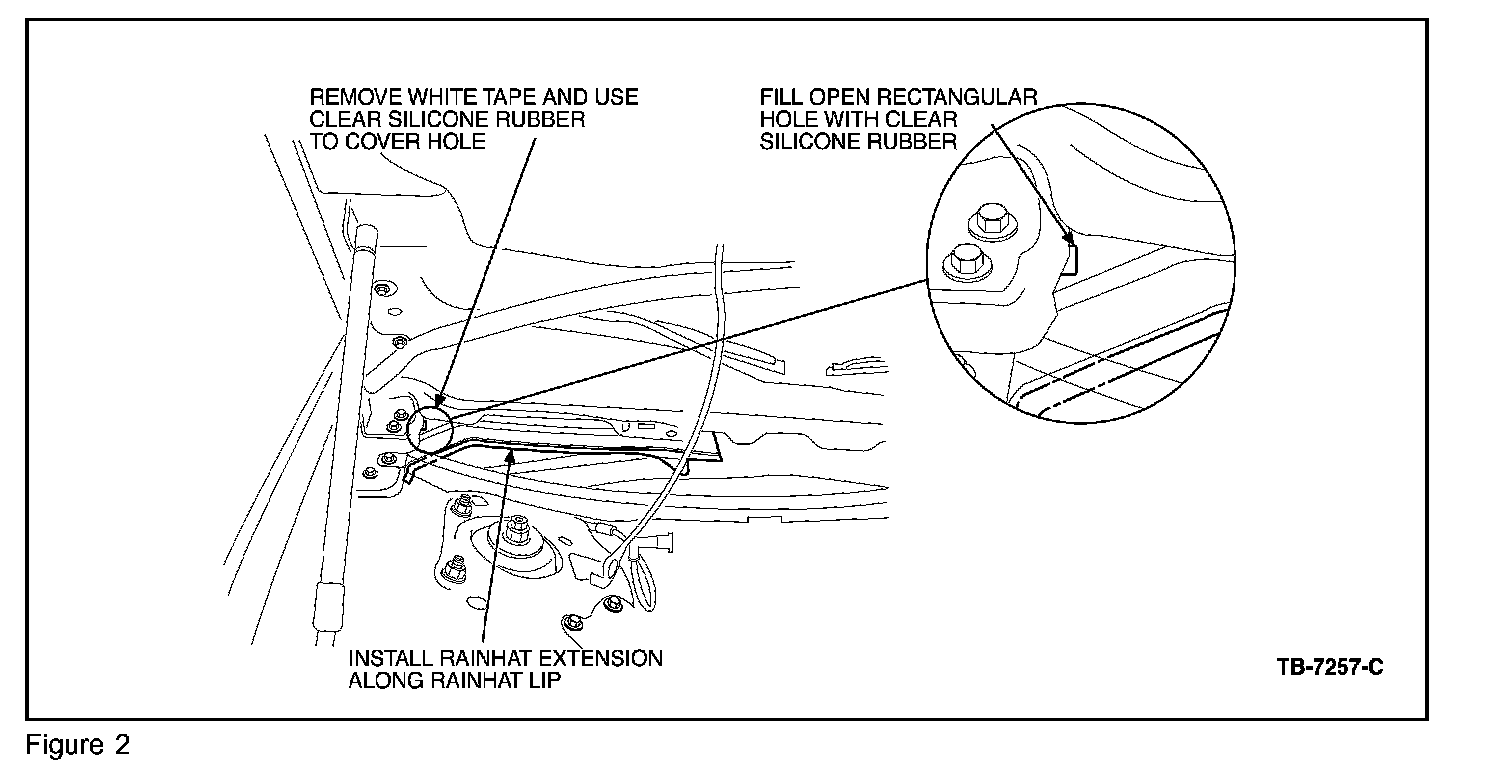 REMOVE WHITE TAPE AND USE CLEAR SILICONE RUBBER TO COVER HOLE

FILL OPEN RECTANGULAR HOLE WITH CLEAR SILICONE RUBBER

INSTALL RAINHAT EXTENSION ALONG RAINHAT LIP

TB-7257-C

Figure 2