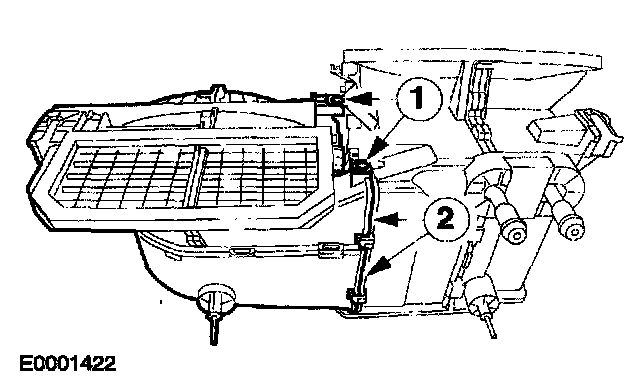 1
2
E0001422