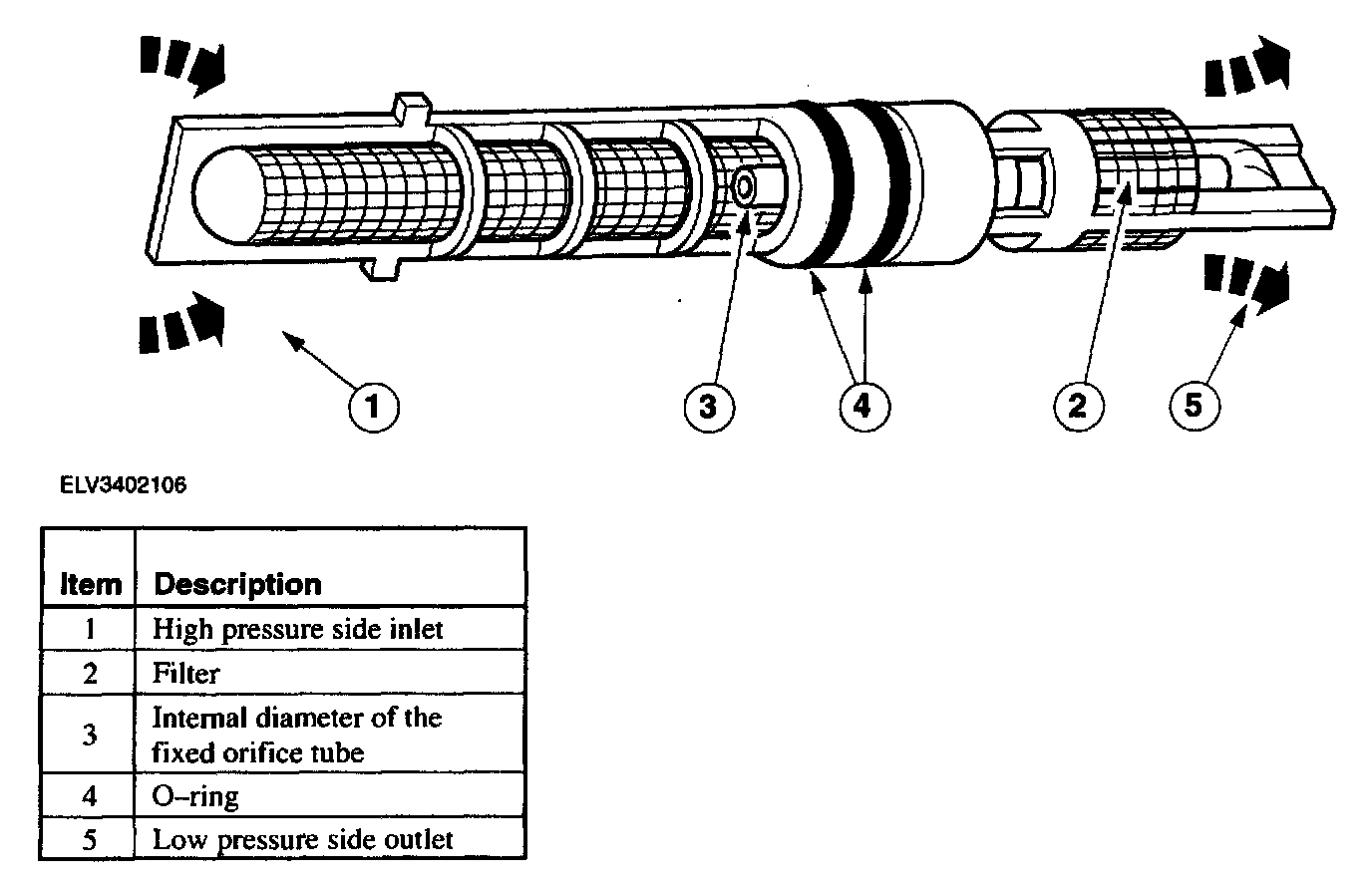 1 3 4 2 5

ELV3402106

| Item | Description |
|---|---|
| 1 | High pressure side inlet |
| 2 | Filter |
| 3 | Internal diameter of the fixed orifice tube |
| 4 | O–ring |
| 5 | Low pressure side outlet |