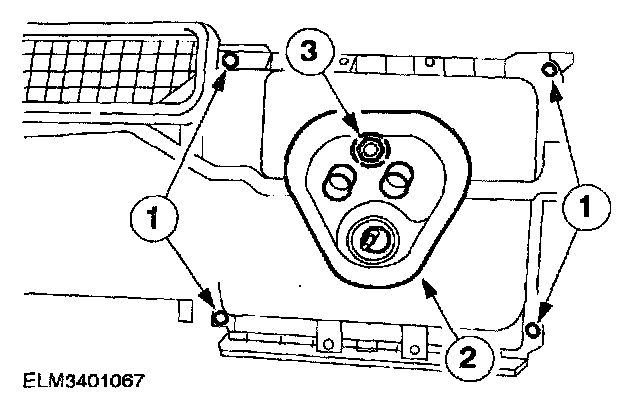 3
1
1
2
ELM3401067