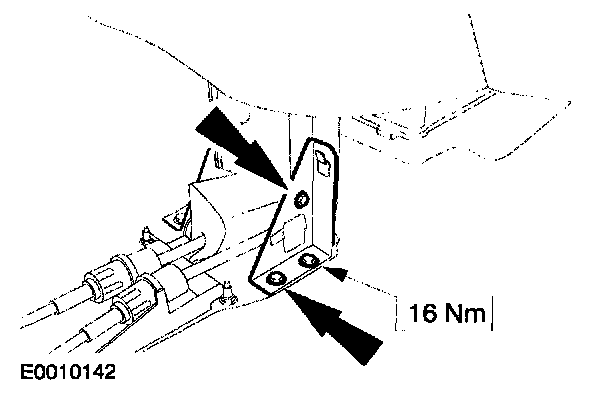 16 Nm

E0010142