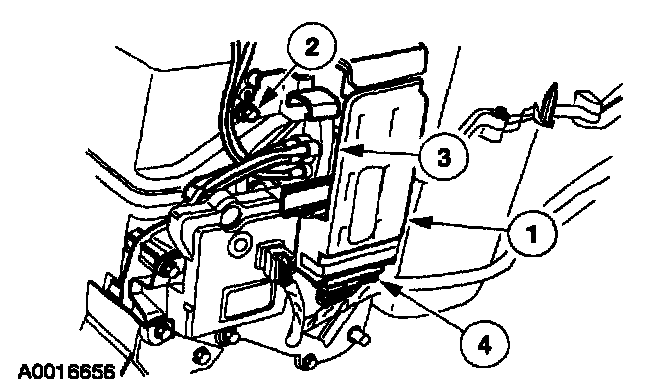 2
3
1
4
A0016656