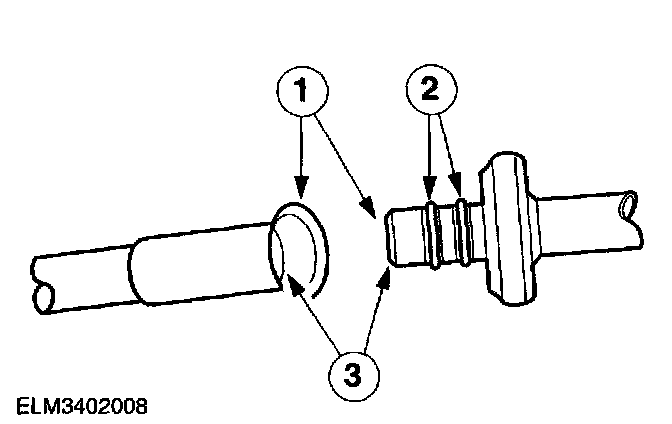 1
2
3
ELM3402008