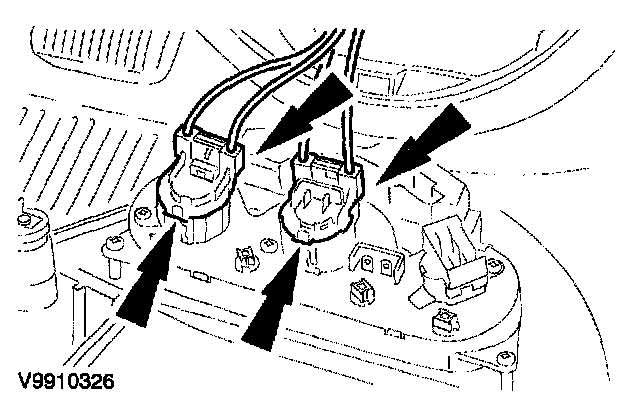 V9910326