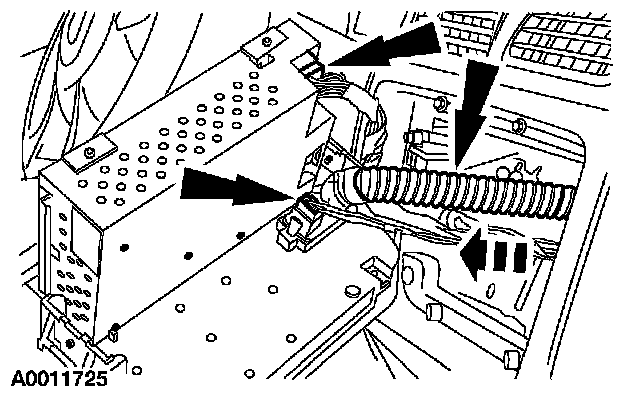 A0011725