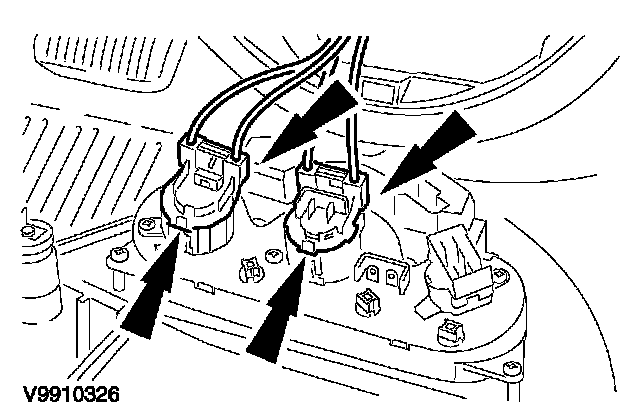 V9910326