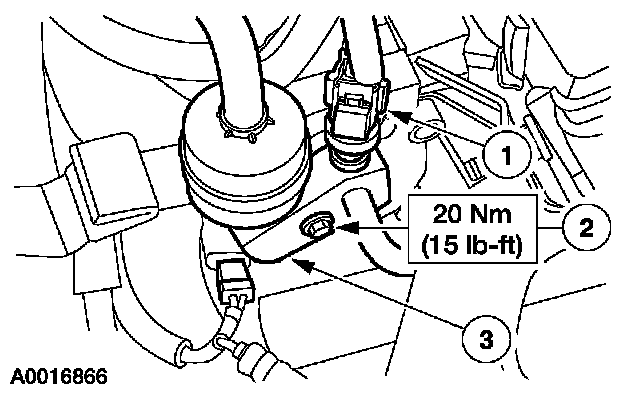 1

20 Nm
(15 lb-ft)

2

3

A0016866