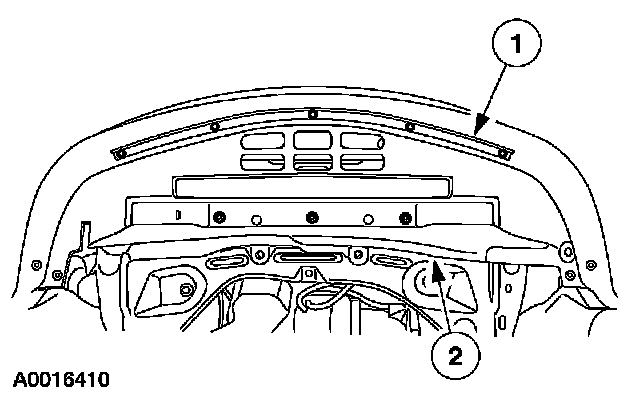 1

2

A0016410