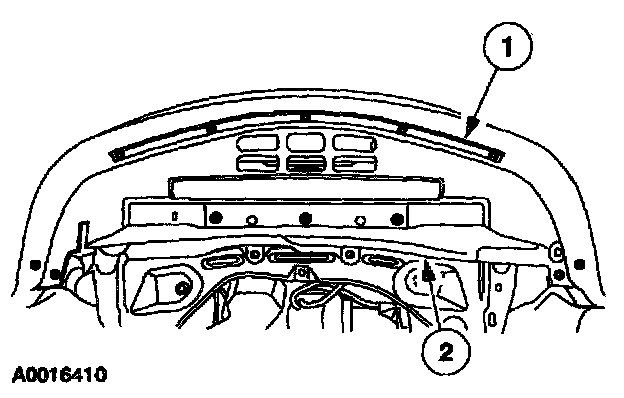 1
2
A0016410