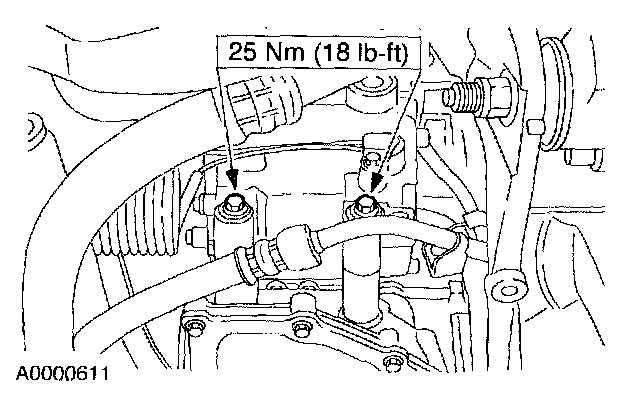 25 Nm (18 lb-ft)

A0000611