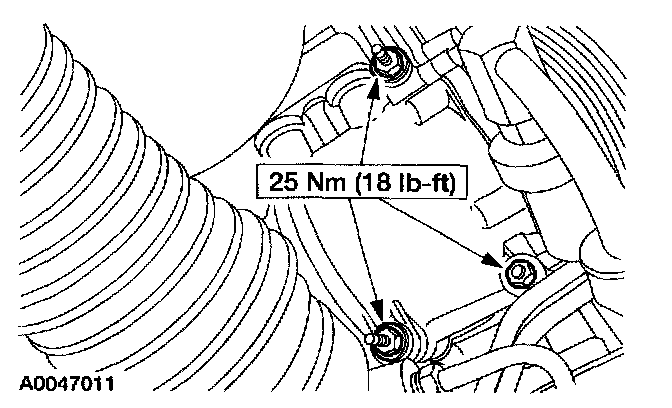 25 Nm (18 lb-ft)

A0047011