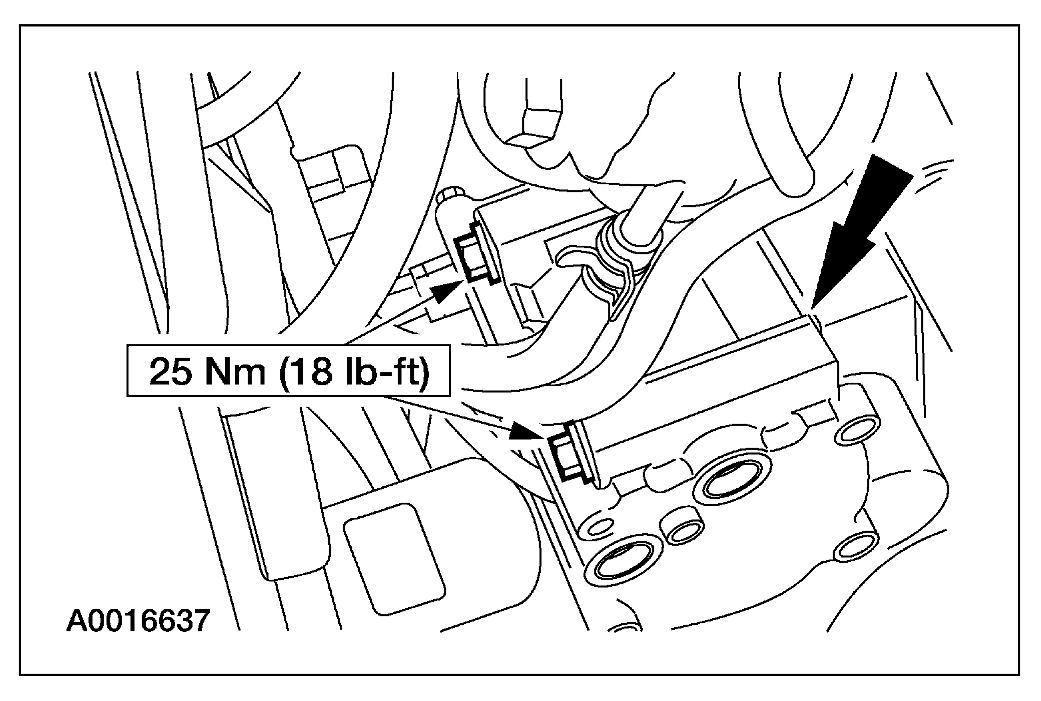 25 Nm (18 lb-ft)

A0016637