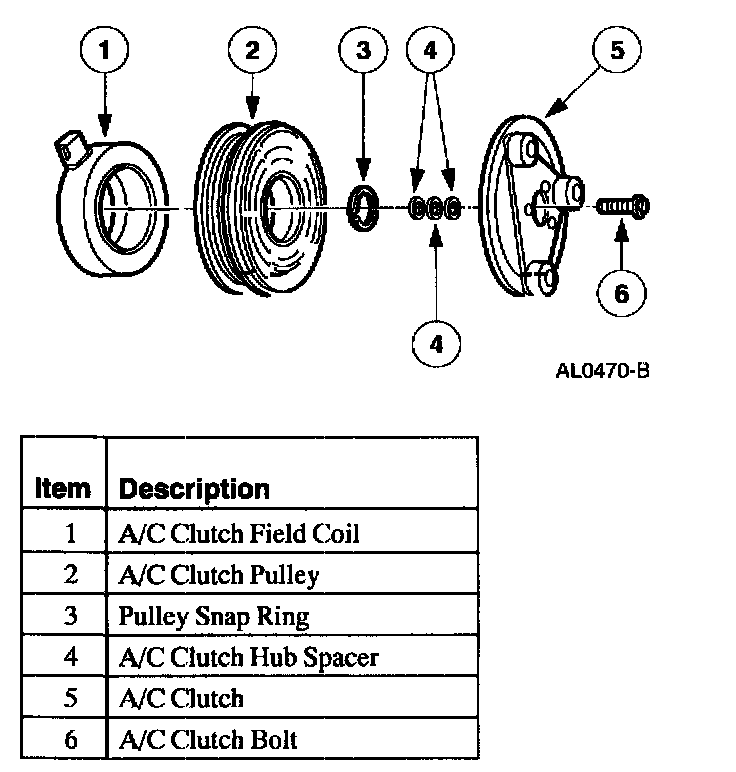 1
2
3
4
5
6
4

AL0470-B

| Item | Description |
|---|---|
| 1 | A/C Clutch Field Coil |
| 2 | A/C Clutch Pulley |
| 3 | Pulley Snap Ring |
| 4 | A/C Clutch Hub Spacer |
| 5 | A/C Clutch |
| 6 | A/C Clutch Bolt |