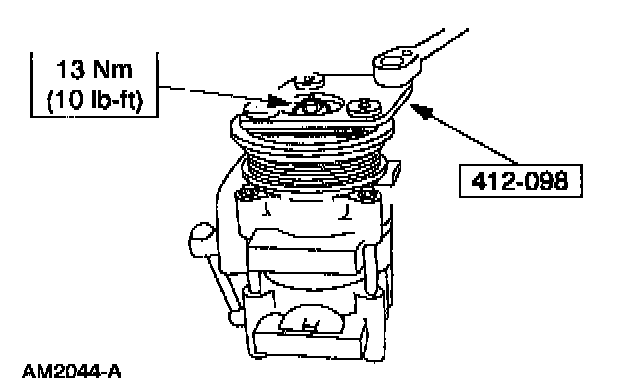 13 Nm
(10 lb-ft)

412-098

AM2044-A