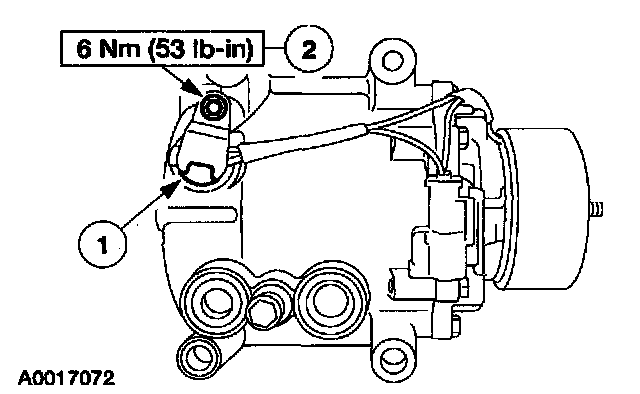 6 Nm (53 lb-in)
2
1
A0017072