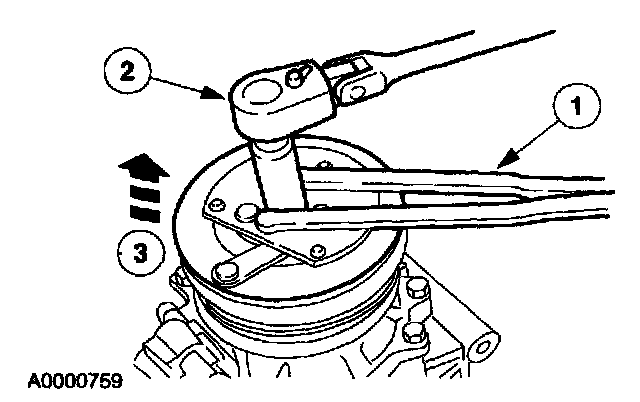 2
1
3
A0000759