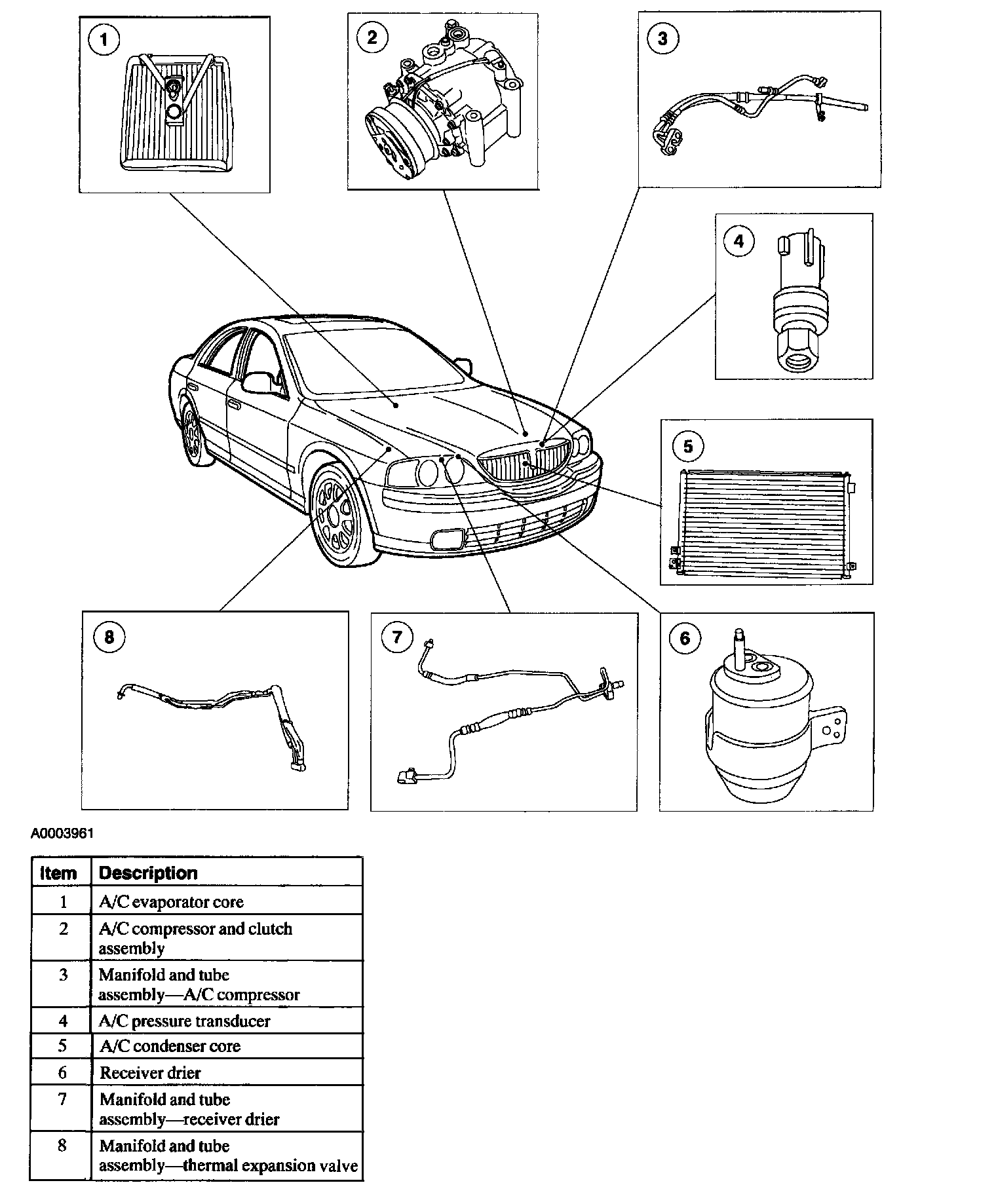 1

2

3

4

5

8

7

6

A0003961

| Item | Description |
|---|---|
| 1 | A/C evaporator core |
| 2 | A/C compressor and clutch assembly |
| 3 | Manifold and tube assembly—A/C compressor |
| 4 | A/C pressure transducer |
| 5 | A/C condenser core |
| 6 | Receiver drier |
| 7 | Manifold and tube assembly—receiver drier |
| 8 | Manifold and tube assembly—thermal expansion valve |