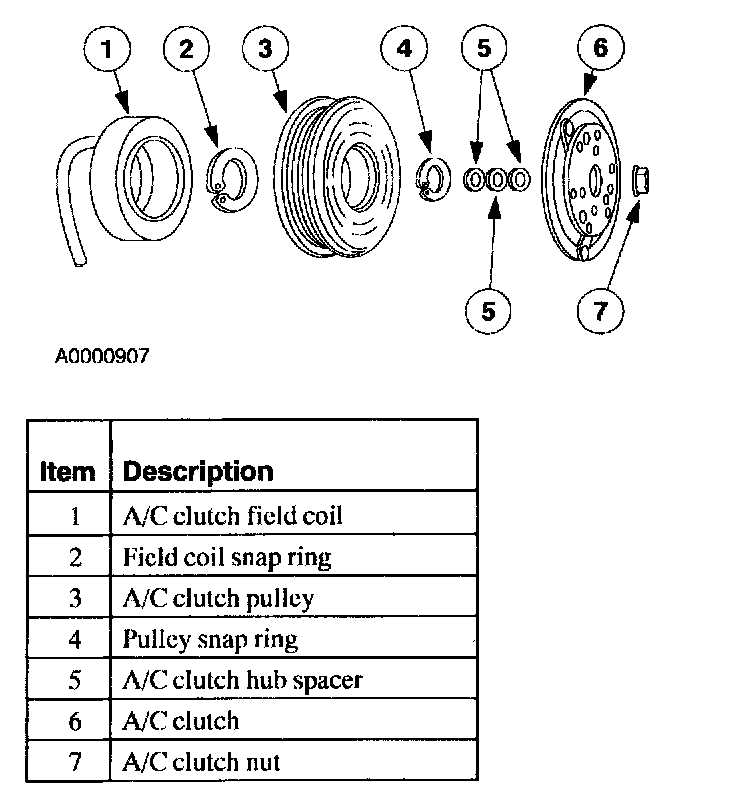 1 2 3 4 5 6

5 7

A0000907

| Item | Description |
|---|---|
| 1 | A/C clutch field coil |
| 2 | Field coil snap ring |
| 3 | A/C clutch pulley |
| 4 | Pulley snap ring |
| 5 | A/C clutch hub spacer |
| 6 | A/C clutch |
| 7 | A/C clutch nut |