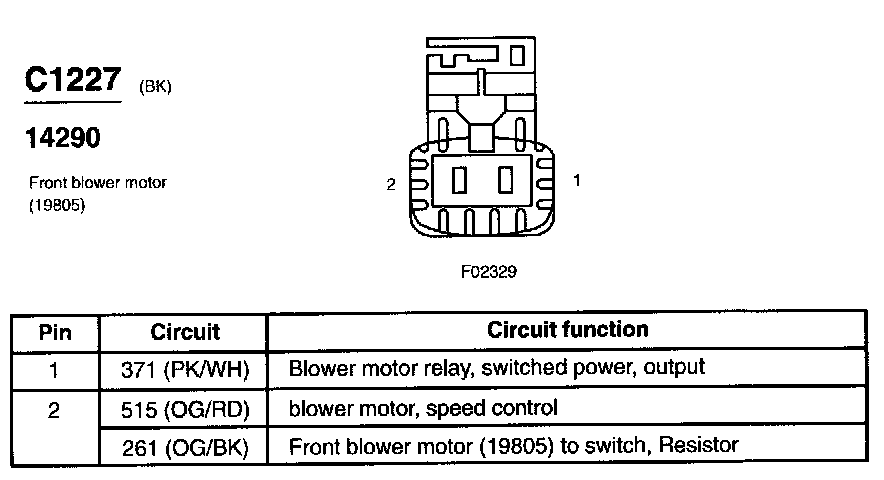 C1227 (BK)

14290

Front blower motor (19805)

2

1

F02329

| Pin | Circuit | Circuit function |
|---|---|---|
| 1 | 371 (PK/WH) | Blower motor relay, switched power, output |
| 2 | 515 (OG/RD) | blower motor, speed control |
| | 261 (OG/BK) | Front blower motor (19805) to switch, Resistor |