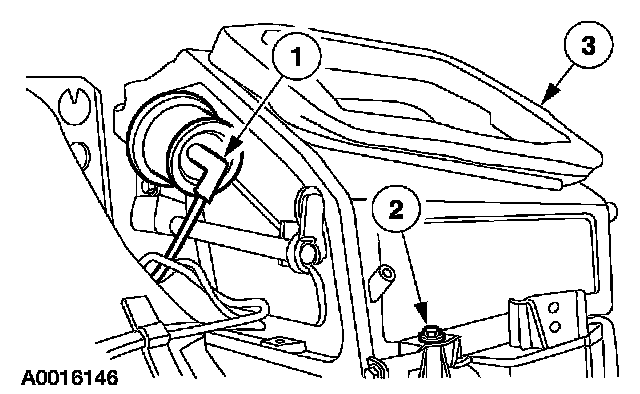 1
3
2
A0016146