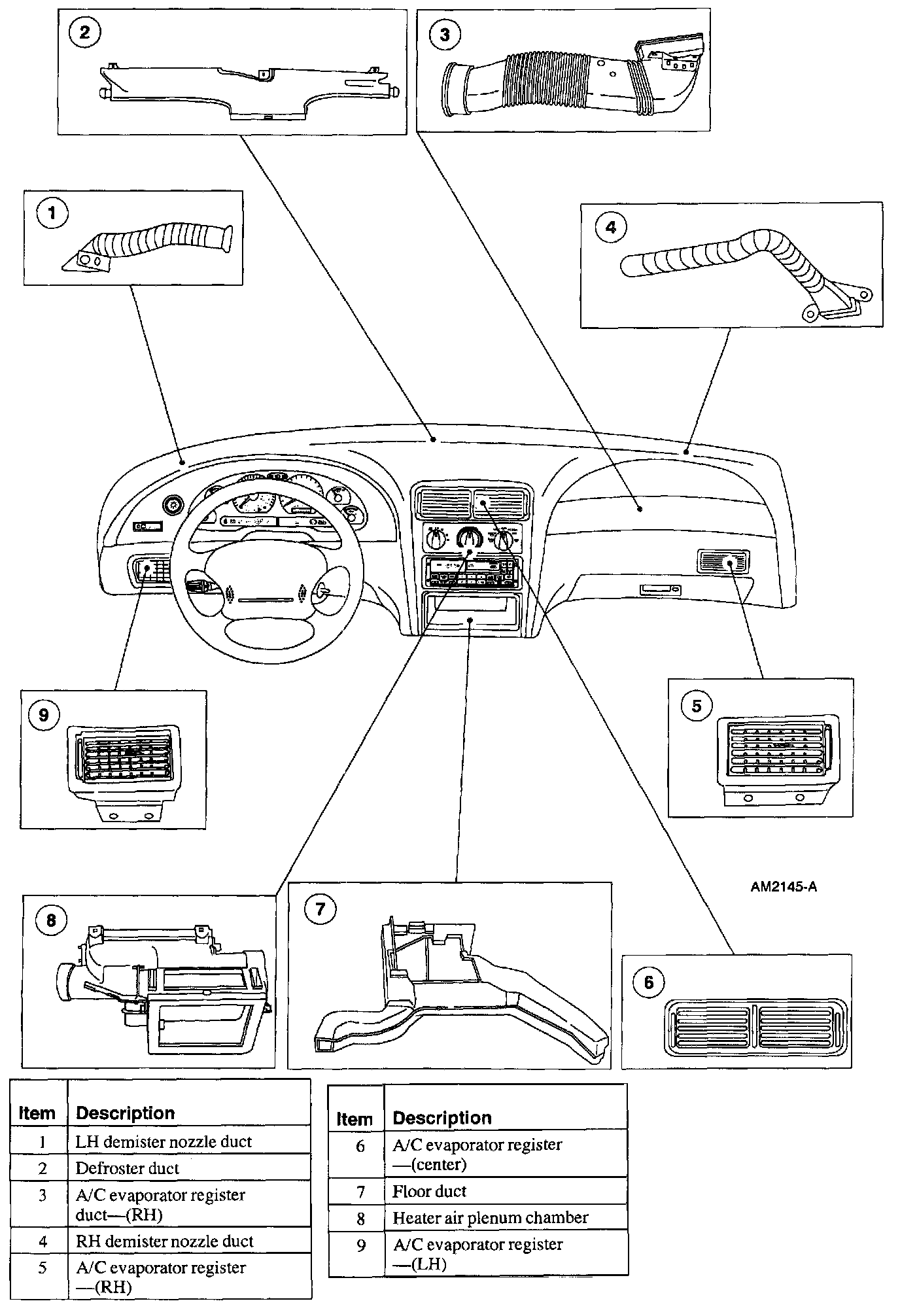 2

3

1

4

9

5

AM2145-A

8

7

6

| Item | Description |
|---|---|
| 1 | LH demister nozzle duct |
| 2 | Defroster duct |
| 3 | A/C evaporator register duct—(RH) |
| 4 | RH demister nozzle duct |
| 5 | A/C evaporator register —(RH) |

| Item | Description |
|---|---|
| 6 | A/C evaporator register —(center) |
| 7 | Floor duct |
| 8 | Heater air plenum chamber |
| 9 | A/C evaporator register —(LH) |