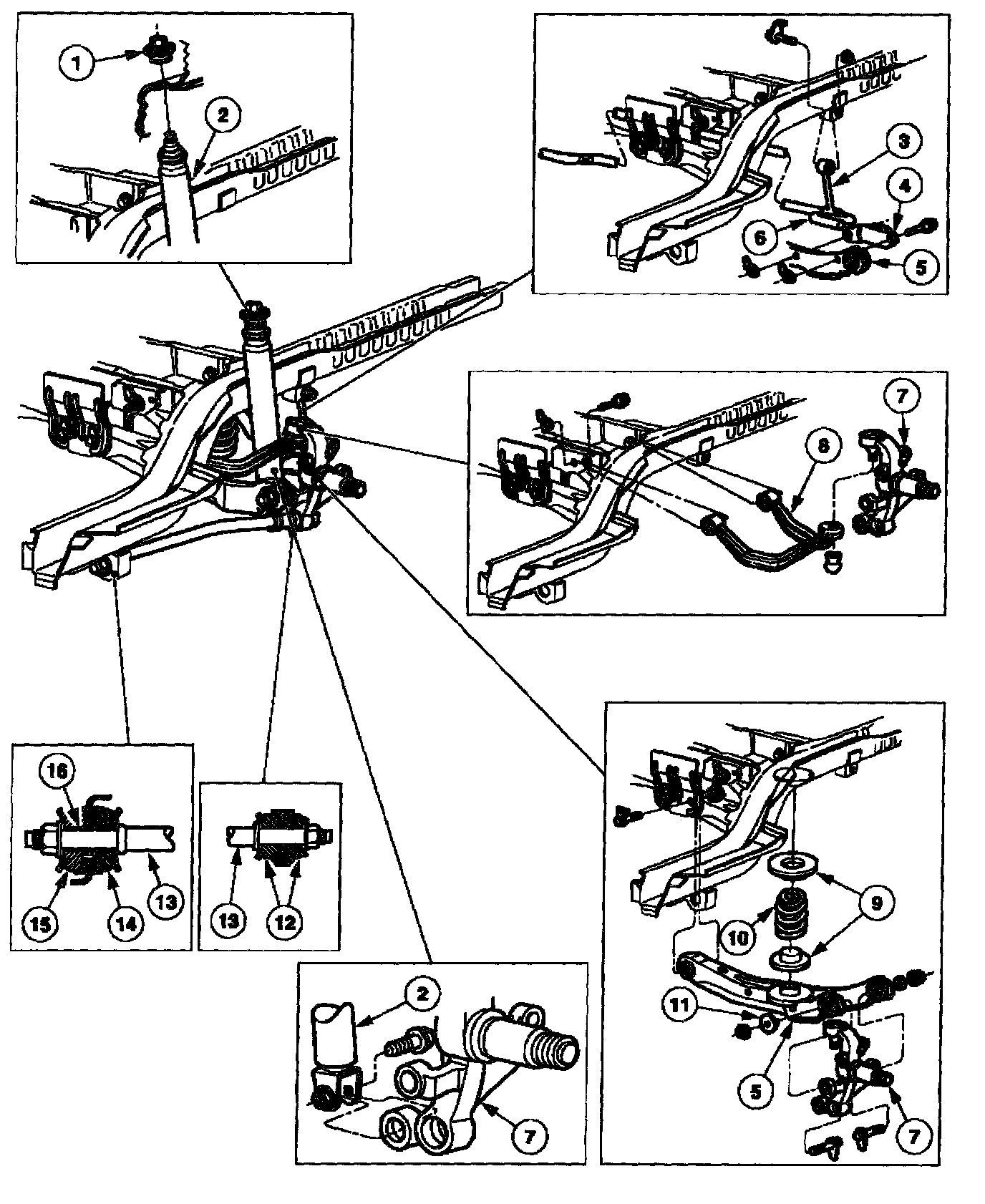 1
2
3
4
6
5
7
8
16
13
15
14
13
12
2
7
9
10
11
5
7