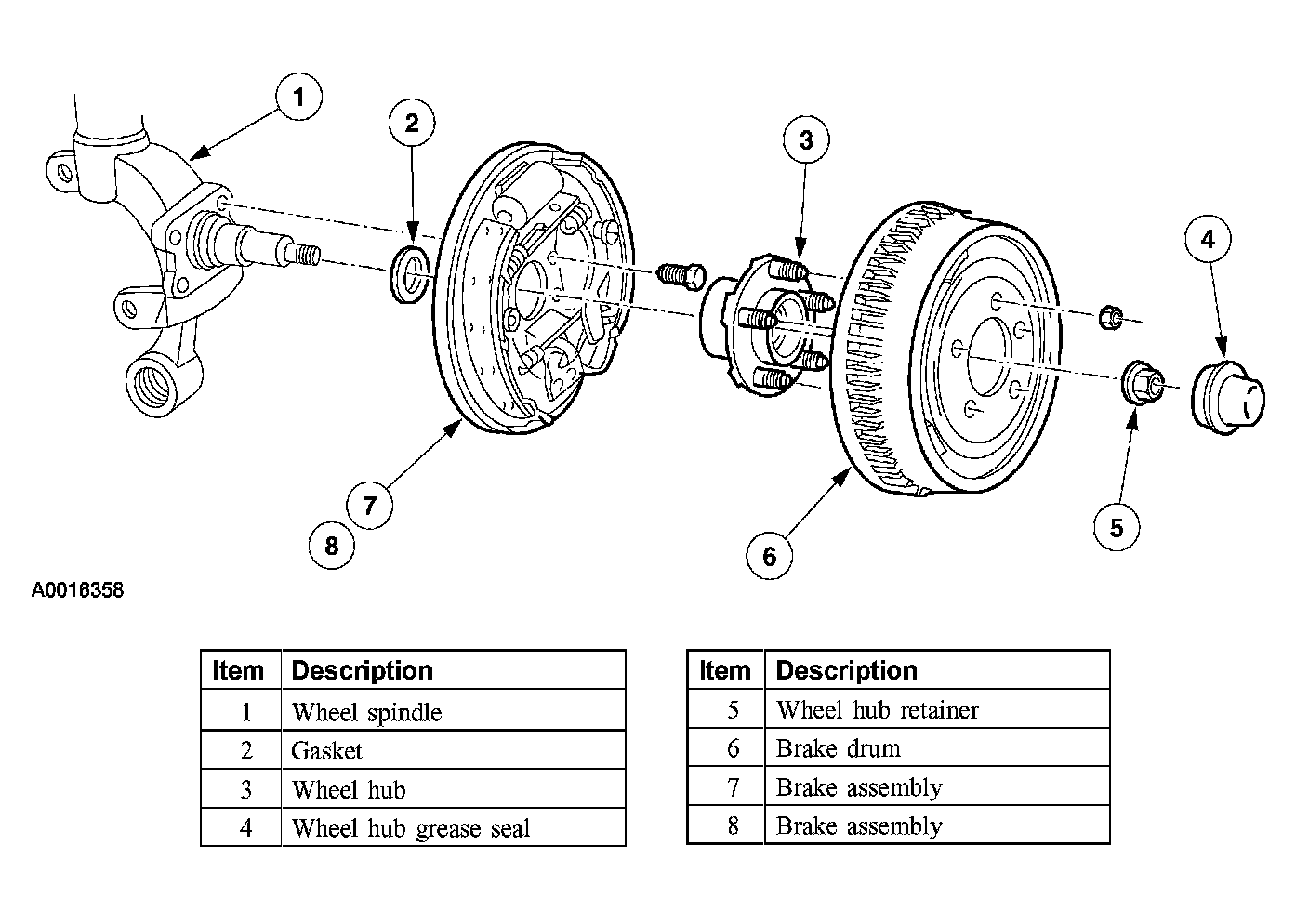 1
2
3
4
7
8
6
5

A0016358

| Item | Description |
|---|---|
| 1 | Wheel spindle |
| 2 | Gasket |
| 3 | Wheel hub |
| 4 | Wheel hub grease seal |

| Item | Description |
|---|---|
| 5 | Wheel hub retainer |
| 6 | Brake drum |
| 7 | Brake assembly |
| 8 | Brake assembly |