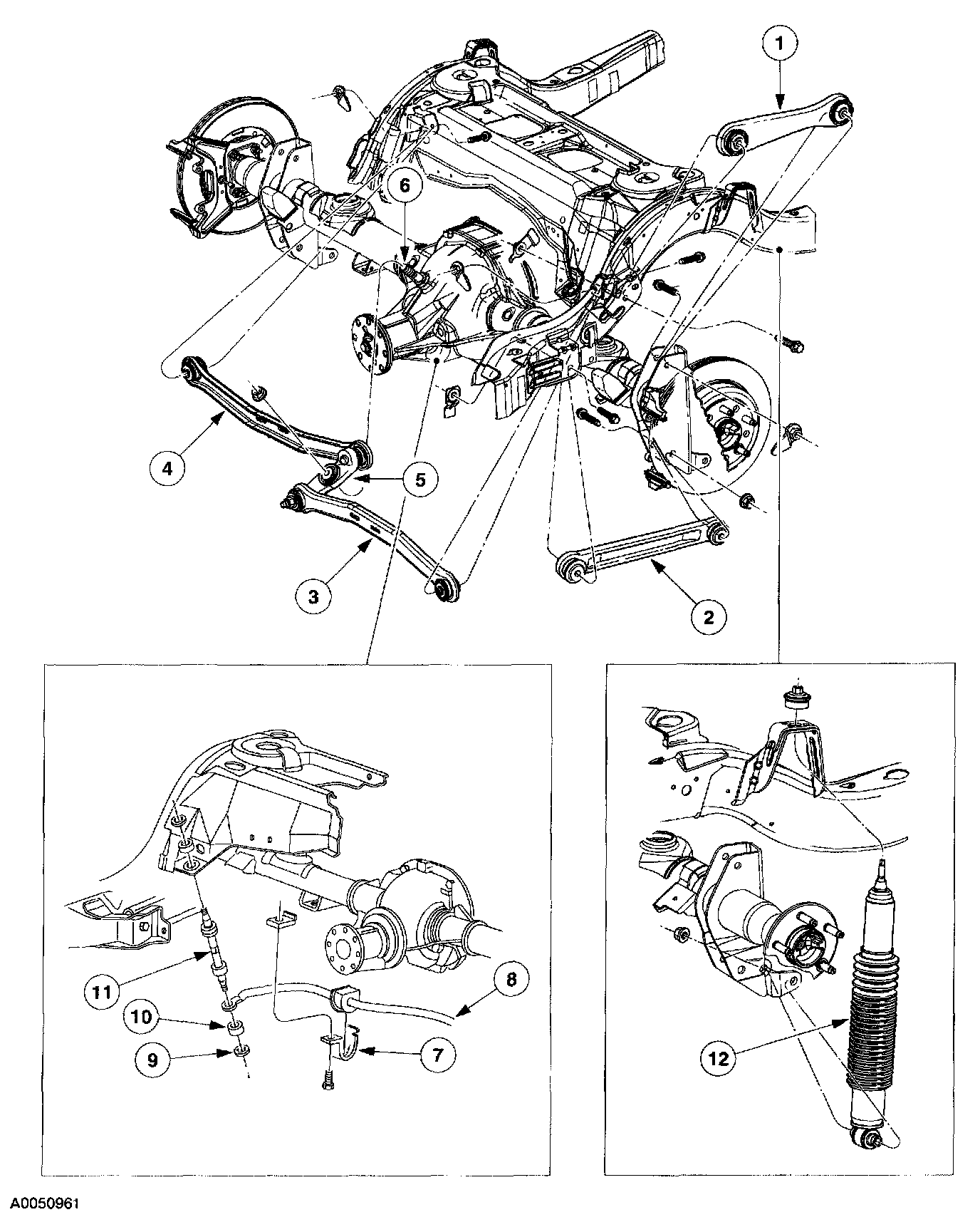 1
6
4
5
3
2
11
10
9
8
7
12
A0050961